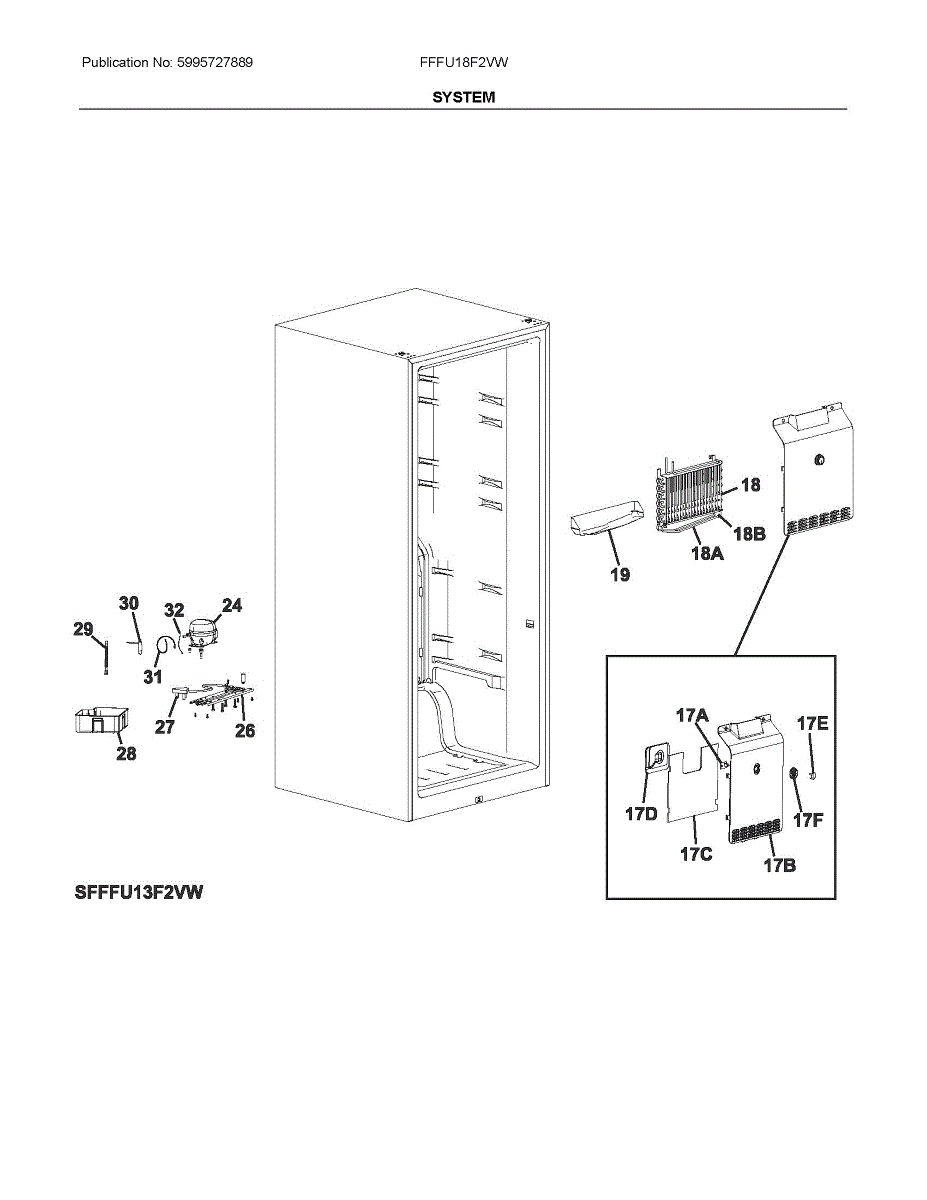 Publication No: 5995727889 FFFU18F2VW

SYSTEM

18
18B
18A
19
30
32
24
29
31
27
26
28
17A
17E
17D
17F
17C
17B

SFFFU13F2VW