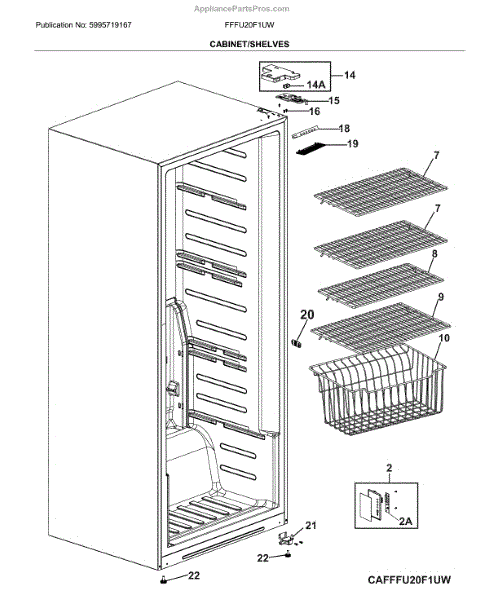 AppliancePartsPros.com

Publication No: 5995719167

FFFU20F1UW

CABINET/SHELVES

14
14A
15
16
18
19
7
7
8
9
20
10
2
2A
21
22
22

CAFFFU20F1UW