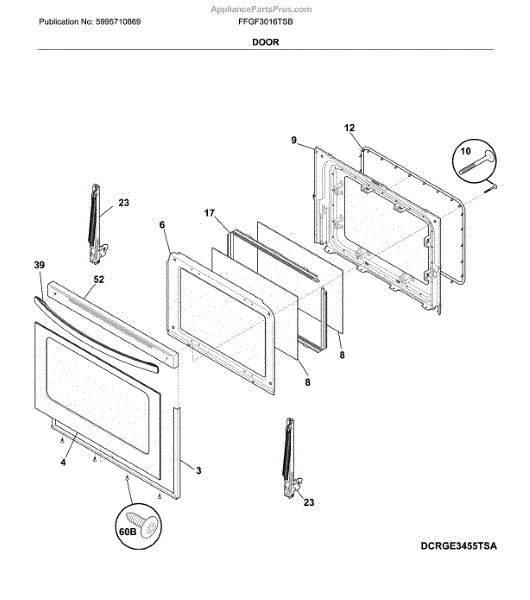 AppliancePartsPros.com

Publication No: 5995710869

FFGF3016TSB

DOOR

12
9
10
23
17
6
39
52
8
8
4
3
23
60B

DCRGE3455TSA