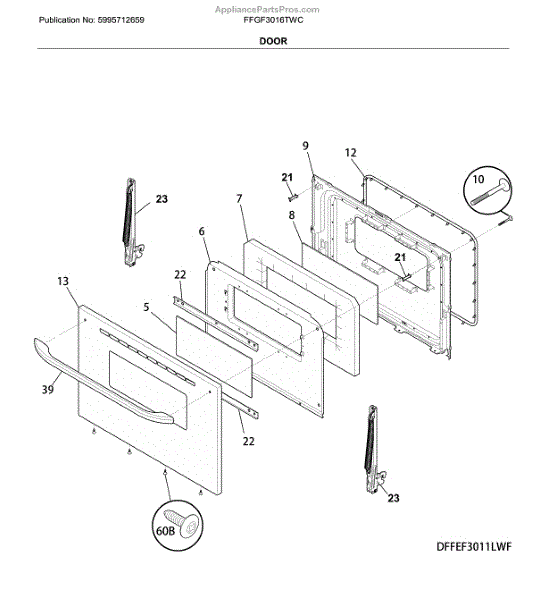 AppliancePartsPros.com
Publication No: 5995712659
FFGF3016TWC
DOOR

9
12
21
10
23
7
8
6
21
22
13
5
39
22
23
60B
DFFEF3011LWF