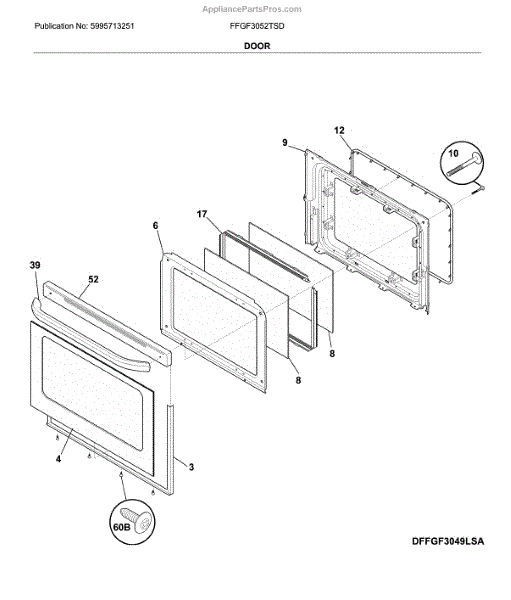 AppliancePartsPros.com

Publication No: 5995713251

FFGF3052TSD

DOOR

12
9
10
17
6
39
52
8
8
4
3
60B

DFFGF3049LSA