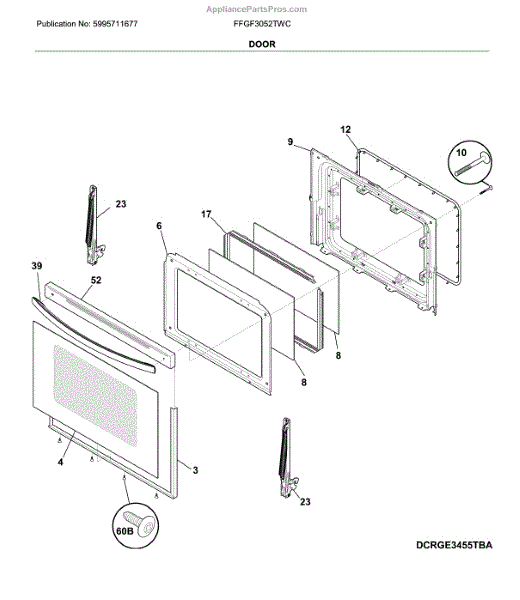 AppliancePartsPros.com

Publication No: 5995711677

FFGF3052TWC

DOOR

12
9
10
23
17
6
39
52
8
8
4
3
23
60B

DCRGE3455TBA