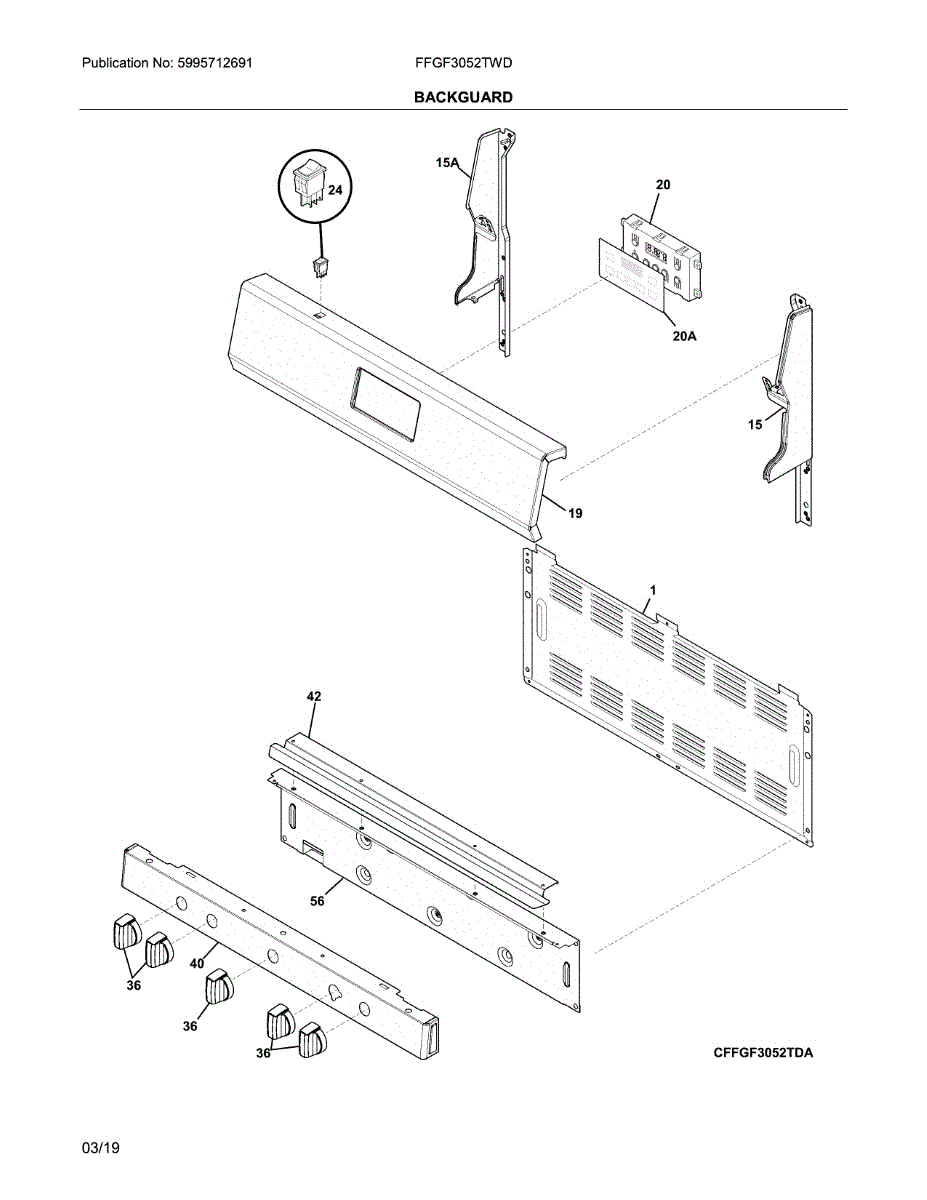 Publication No: 5995712691

FFGF3052TWD

BACKGUARD

24

15A

20

20A

15

19

1

42

56

40

36

36

36

CFFGF3052TDA

03/19