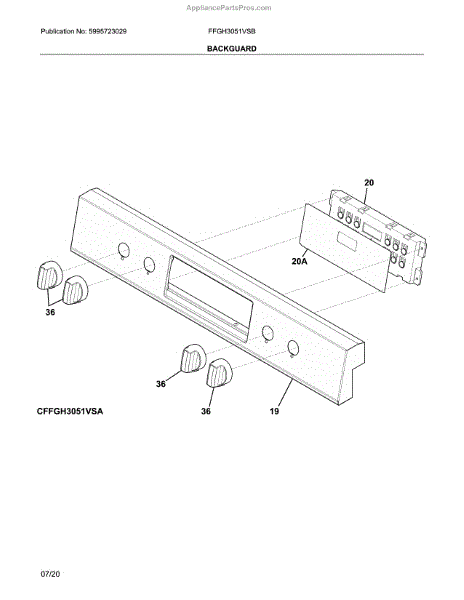 AppliancePartsPros.com

Publication No: 5995723029

FFGH3051VSB

BACKGUARD

20

20A

36

36

36

19

CFFGH3051VSA

07/20