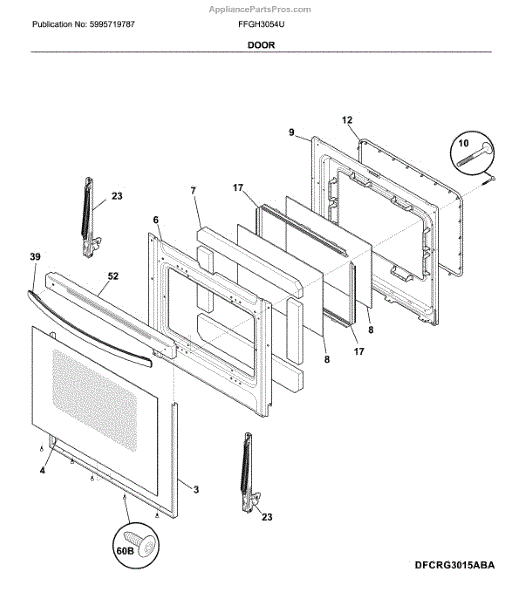 AppliancePartsPros.com

Publication No: 5995719787

FFGH3054U

DOOR

12

9

10

23

7

17

6

39

52

8

8

17

4

3

23

60B

DFCRG3015ABA