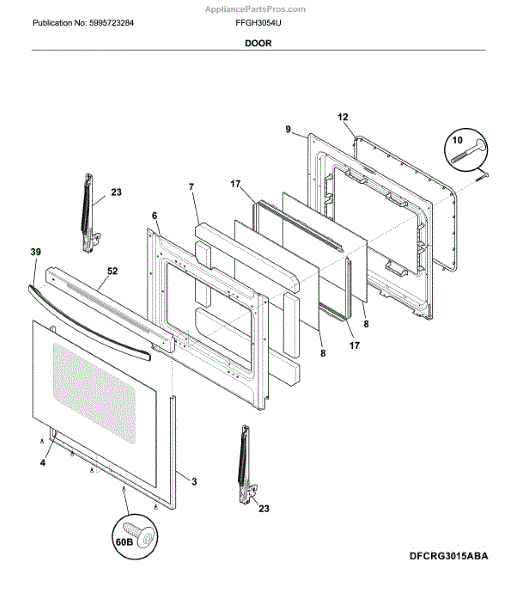 AppliancePartsPros.com

Publication No: 5995723284

FFGH3054U

DOOR

12
9
10
23
7
17
6
39
52
8
17
8
4
3
23
60B

DFCRG3015ABA