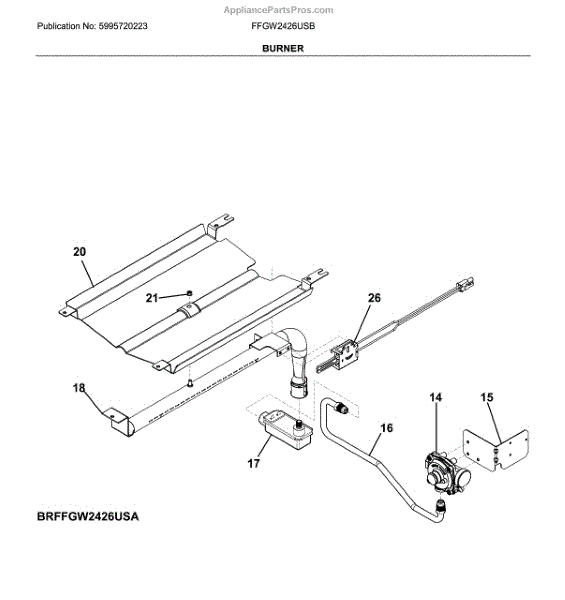 AppliancePartsPros.com

Publication No: 5995720223

FFGW2426USB

BURNER

20

21

26

18

14

15

16

17

BRFFGW2426USA