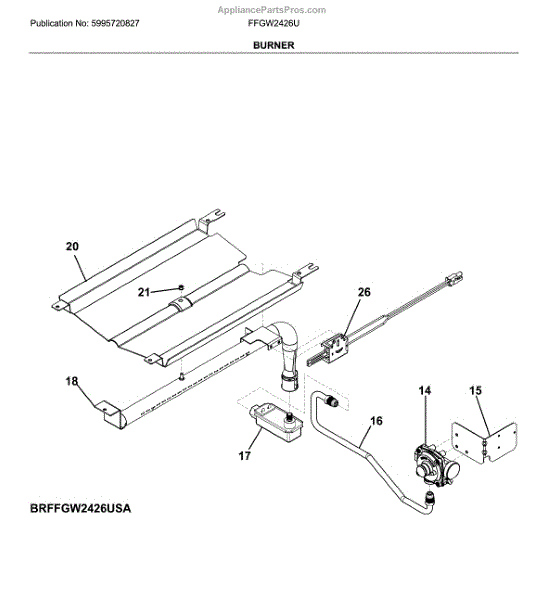 AppliancePartsPros.com

Publication No: 5995720827

FFGW2426U

BURNER

20

21

26

18

14

15

16

17

BRFFGW2426USA