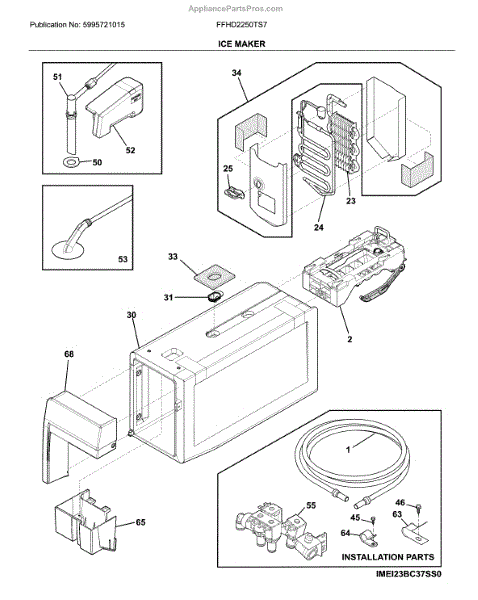 AppliancePartsPros.com

Publication No: 5995721015

FFHD2250TS7

ICE MAKER

51

52

50

53

34

25

23

24

33

31

30

2

68

65

1

55

46

45

63

64

INSTALLATION PARTS

IMEI23BC37SS0