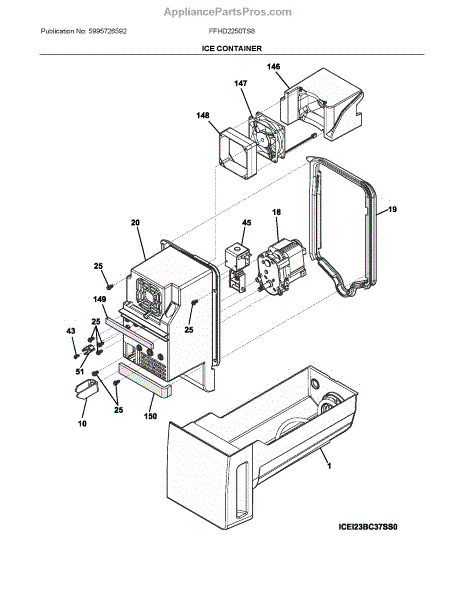 AppliancePartsPros.com

Publication No: 5995726592
FFHD2250TS8

ICE CONTAINER

146
147
148
19
20
45
18
25
149
25
25
43
51
25
10
150
1

ICEI23BC37SS0