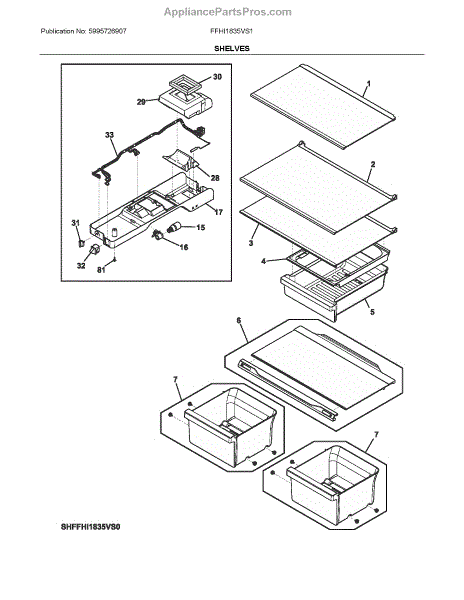 AppliancePartsPros.com

Publication No: 5995726907 FFHI1835VS1

SHELVES

30
29
33
28
17
31
15
16
32
81
1
2
3
4
5
6
7
7

SHFFHI1835VS0