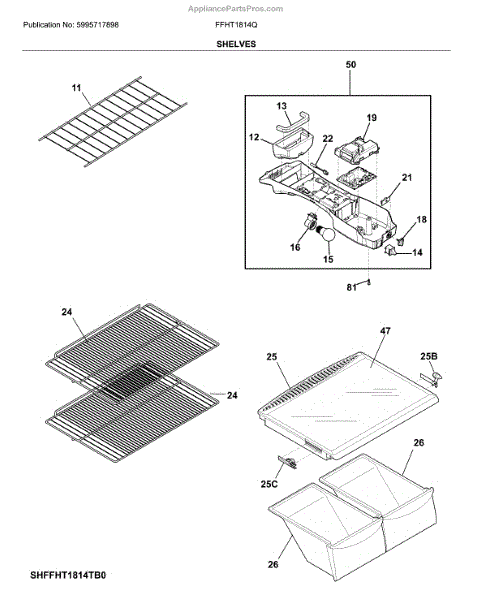 AppliancePartsPros.com

Publication No: 5995717898 FFHT1814Q

SHELVES

11

50

13

19

12

22

21

18

16

15

14

81

24

24

47

25

25B

26

25C

26

SHFFHT1814TB0