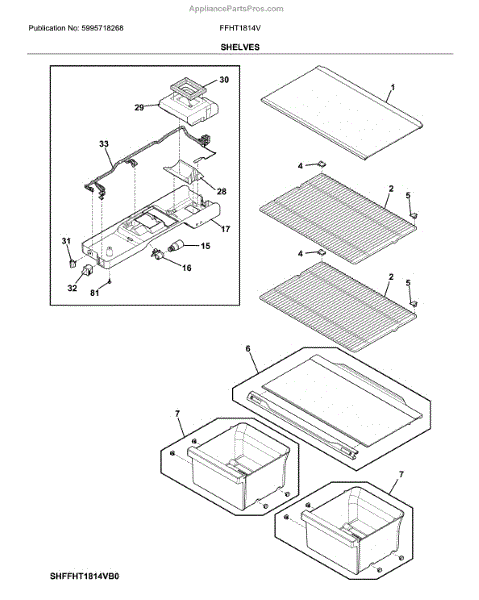 AppliancePartsPros.com

Publication No: 5995718268

FFHT1814V

SHELVES

30

29

33

28

17

31

15

16

32

81

1

4

2

5

4

2

5

6

7

7

SHFFHT1814VB0