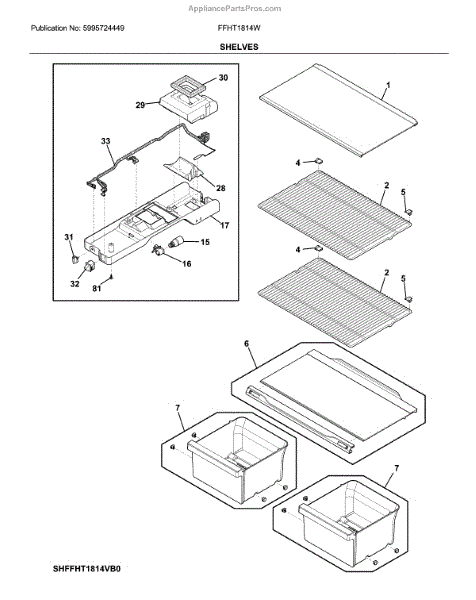 AppliancePartsPros.com

Publication No: 5995724449

FFHT1814W

SHELVES

30
29
33
28
17
31
15
16
32
81
1
4
2
5
4
2
5
6
7
7

SHFFHT1814VB0