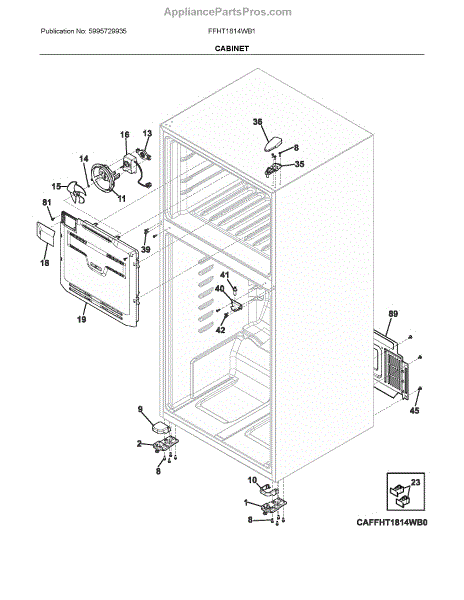 AppliancePartsPros.com

Publication No: 5995729935 FFHT1814WB1

CABINET

36
8
35
16
13
14
15
11
81
18
39
19
41
40
42
89
45
9
2
8
10
1
8
23

CAFFHT1814WB0