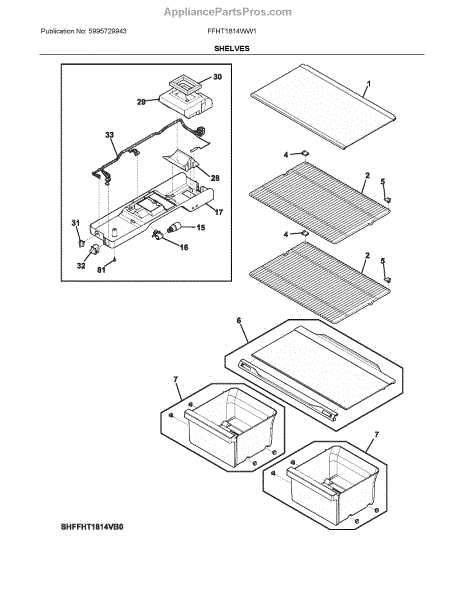 AppliancePartsPros.com

Publication No: 5995729943

FFHT1814WW1

SHELVES

30
29
33
28
17
31
15
16
32
81

1
4
2
5
4
2
5
6
7
7

SHFFHT1814VB0