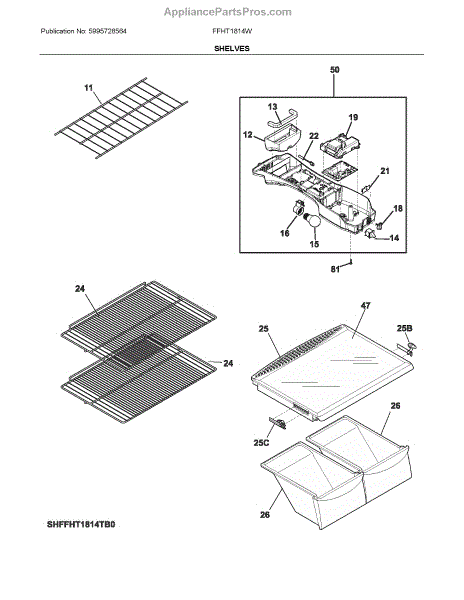 AppliancePartsPros.com

Publication No: 5995728564

FFHT1814W

SHELVES

11

50

13

19

12

22

21

18

16

15

14

81

24

24

47

25

25B

26

25C

26

SHFFHT1814TB0