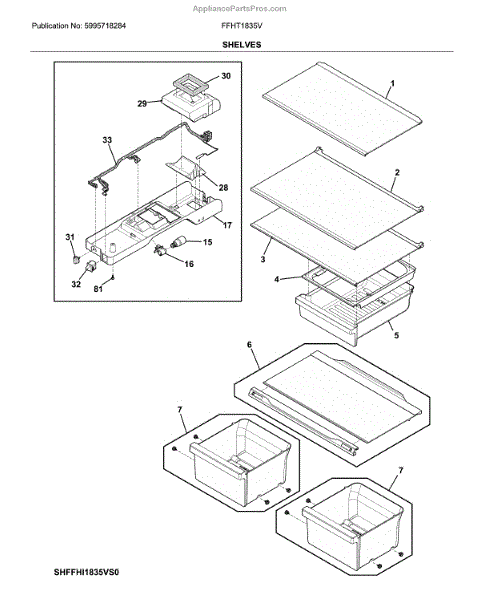 AppliancePartsPros.com

Publication No: 5995718284

FFHT1835V

SHELVES

30
29
33
28
17
31
15
16
32
81
1
2
3
4
5
6
7
7

SHFFHI1835VS0