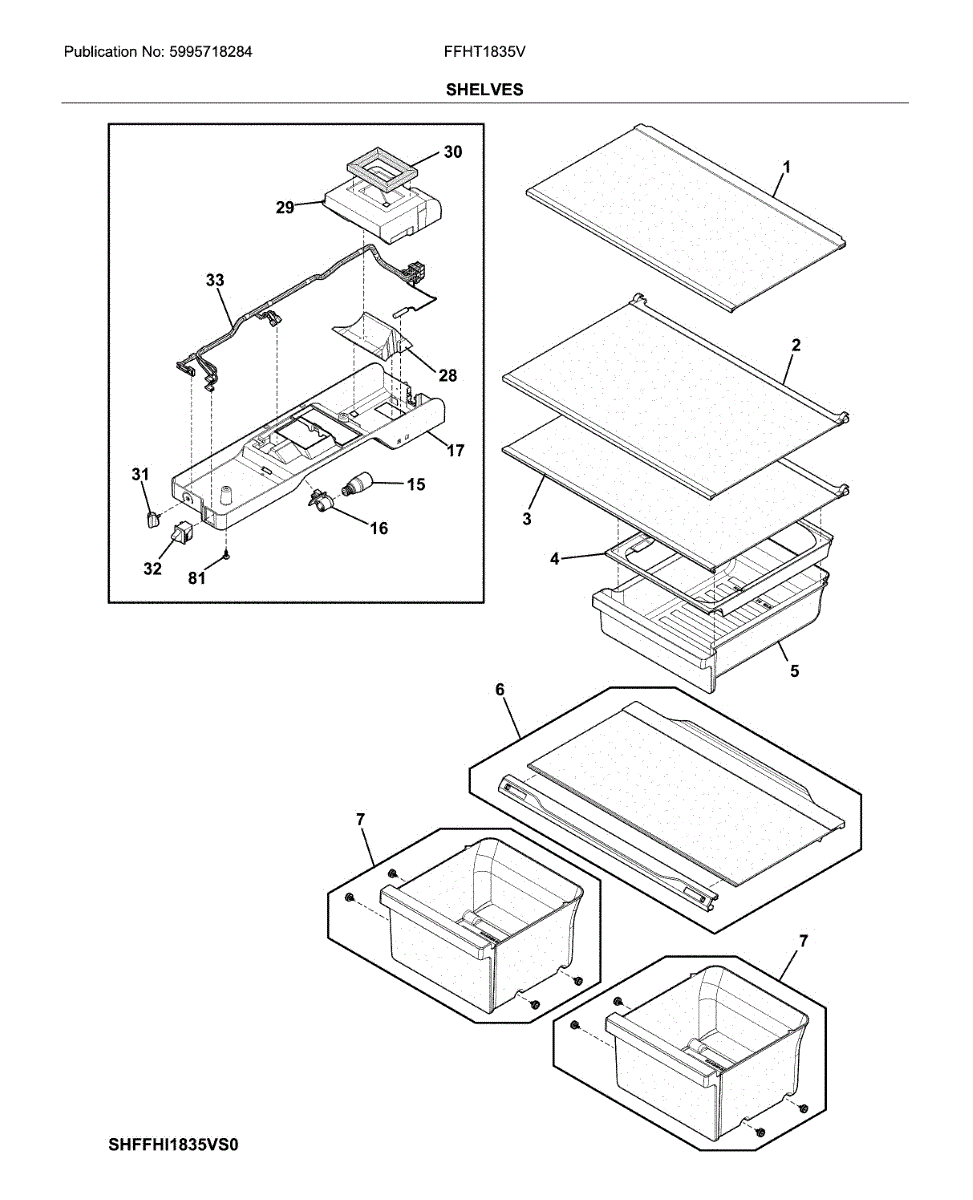 Publication No: 5995718284 FFHT1835V

SHELVES

30
29
33
28
17
31
15
16
32
81
1
2
3
4
5
6
7
7

SHFFHI1835VS0