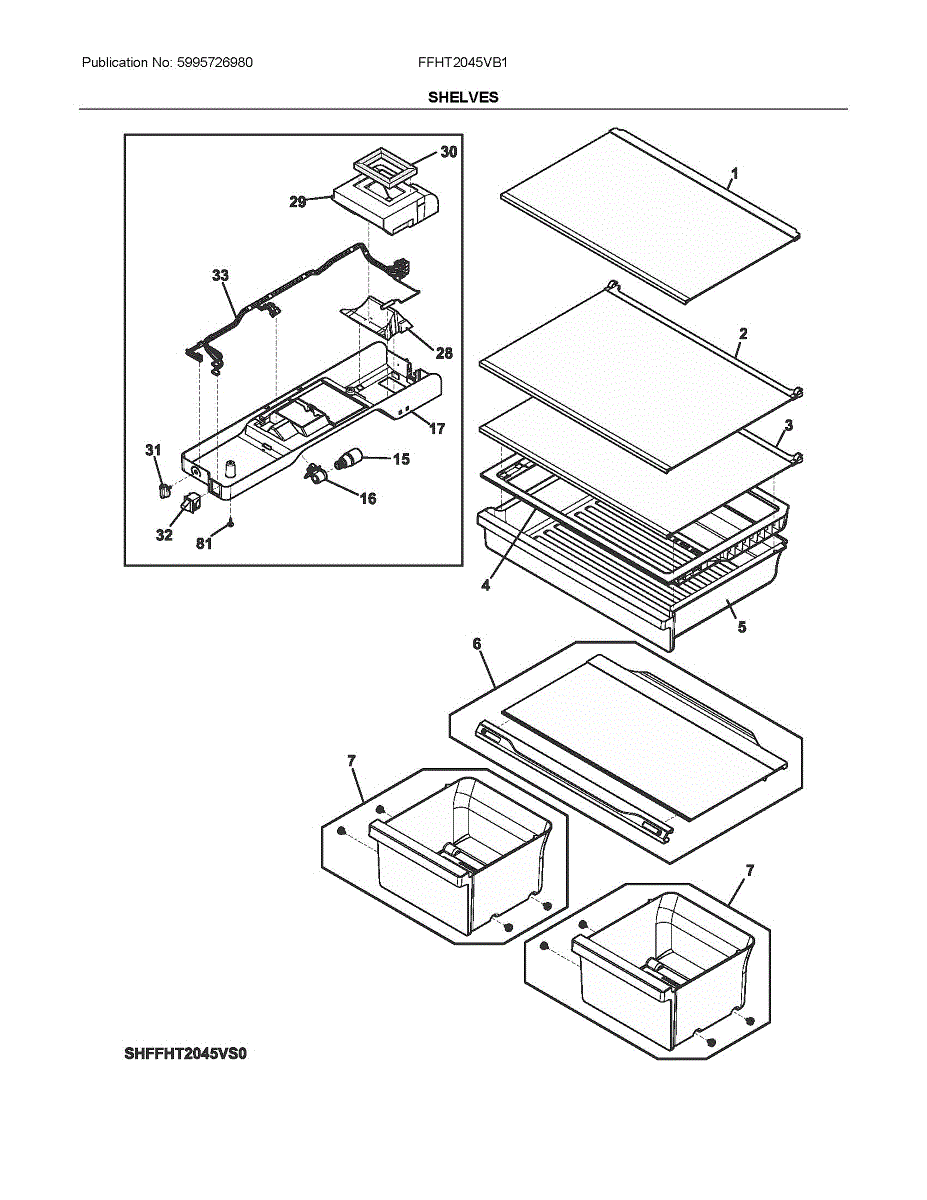 Publication No: 5995726980
FFHT2045VB1

SHELVES

30
29
33
28
17
31
15
16
32
81
1
2
3
4
5
6
7
7

SHFFHT2045VS0