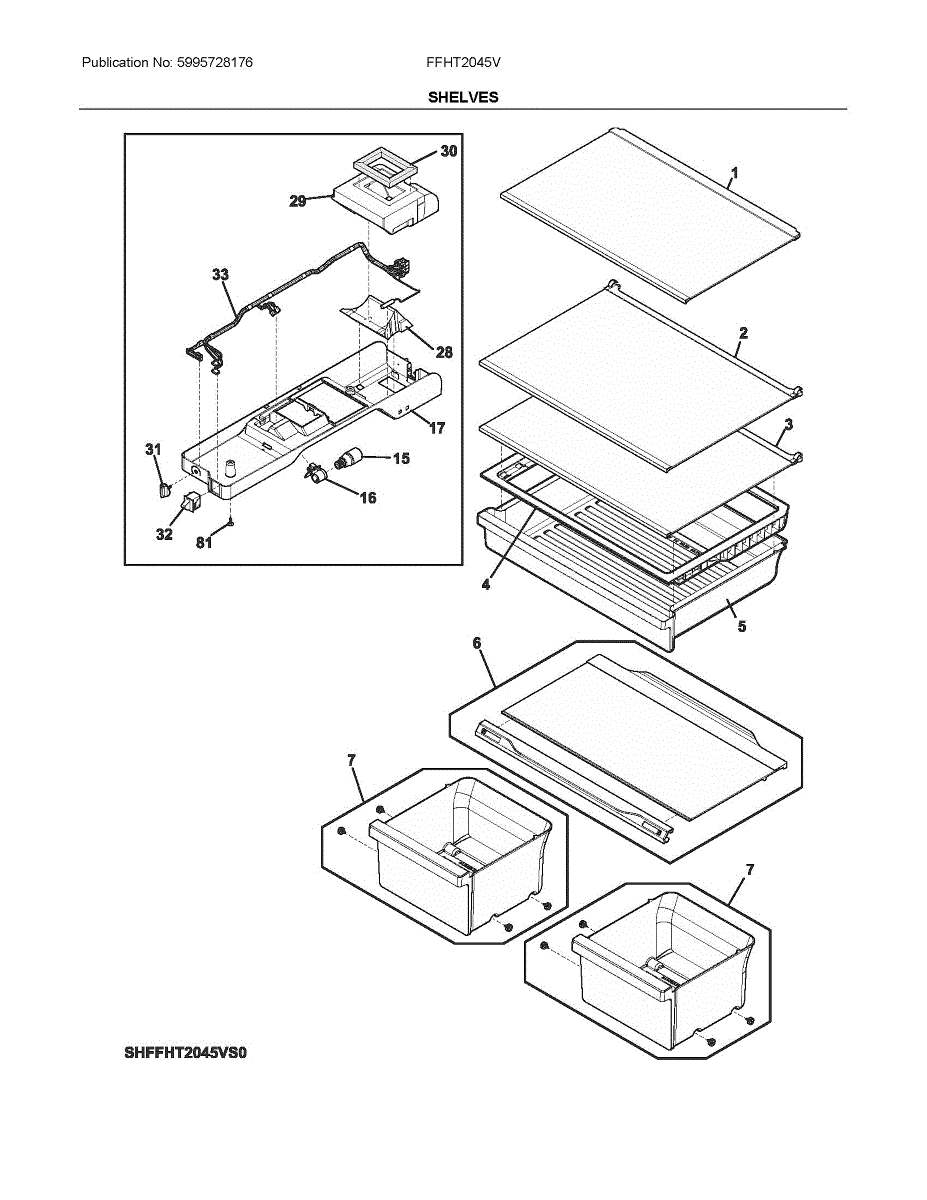 Publication No: 5995728176 FFHT2045V

SHELVES

30
29
33
28
17
31
15
16
32
81
1
2
3
4
5
6
7
7

SHFFHT2045VS0