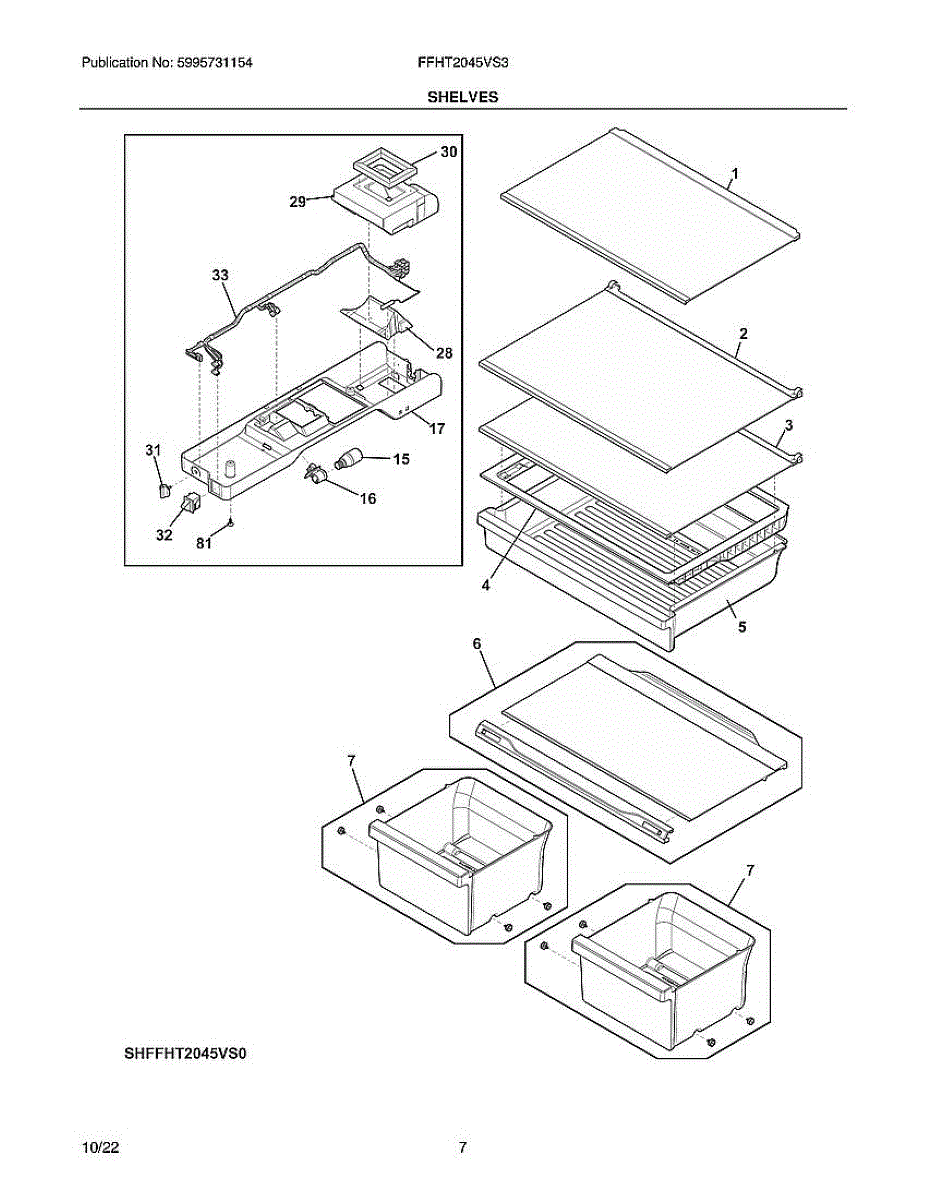 Publication No: 5995731154

FFHT2045VS3

SHELVES

30

29

33

28

17

31

15

16

32

81

1

2

3

4

5

6

7

7

SHFFHT2045VS0

10/22

7