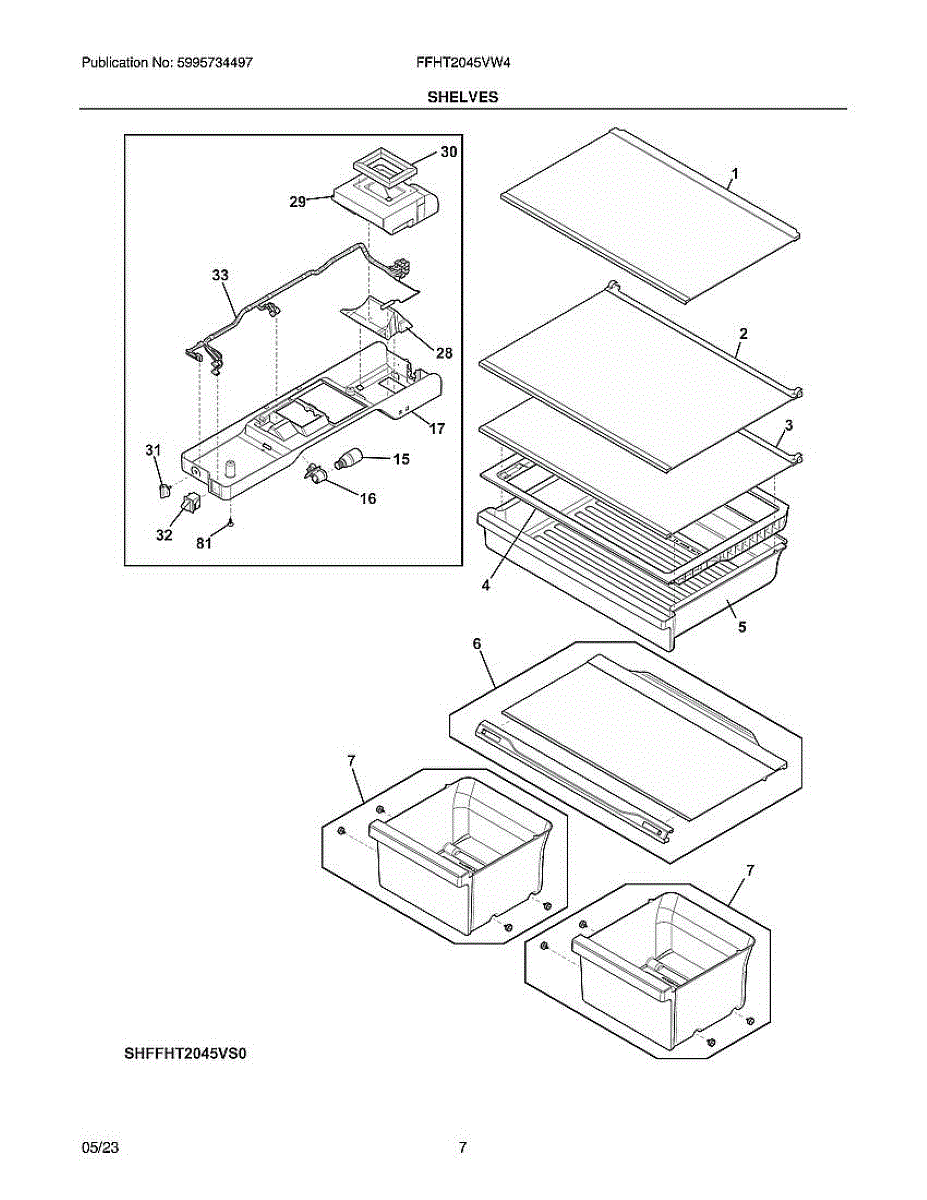 Publication No: 5995734497

FFHT2045VW4

SHELVES

30
29
33
28
17
31
15
16
32
81
1
2
3
4
5
6
7
7

SHFFHT2045VS0

05/23

7