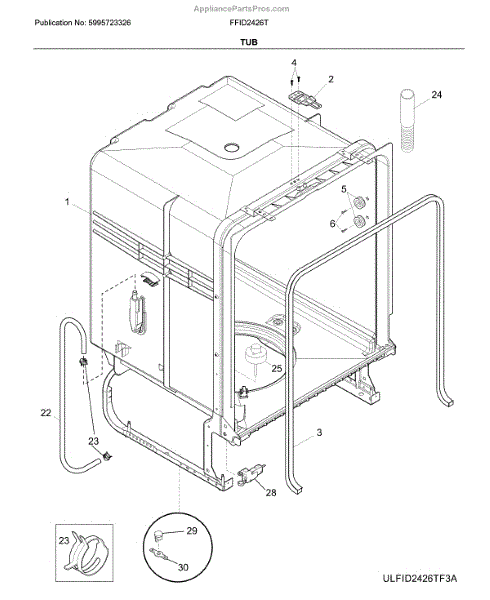 AppliancePartsPros.com

Publication No: 5995723326

FFID2426T

TUB

4
2
24
1
5
6
25
22
23
3
28
23
29
30

ULFID2426TF3A