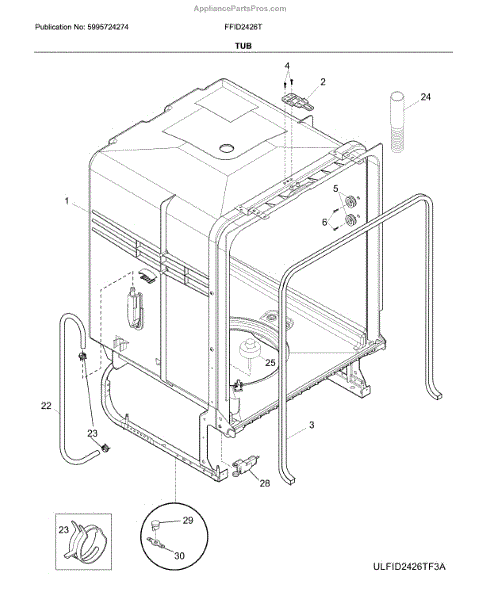 AppliancePartsPros.com

Publication No: 5995724274

FFID2426T

TUB

4
2
24
1
5
6
25
22
23
3
28
23
29
30

ULFID2426TF3A