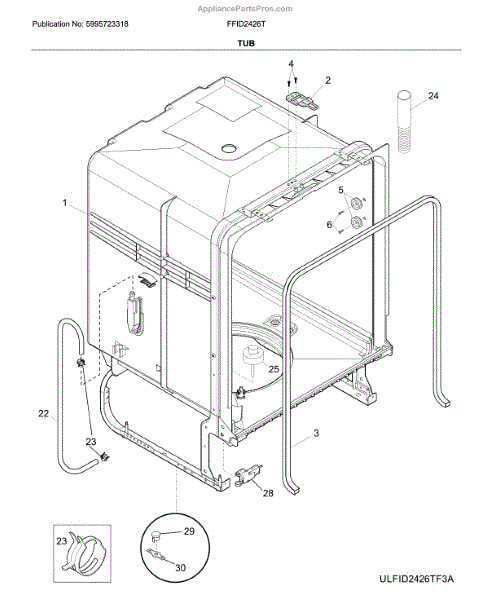 AppliancePartsPros.com

Publication No: 5995723318

FFID2426T

TUB

4
2
24
1
5
6
25
22
23
3
28
23
29
30

ULFID2426TF3A