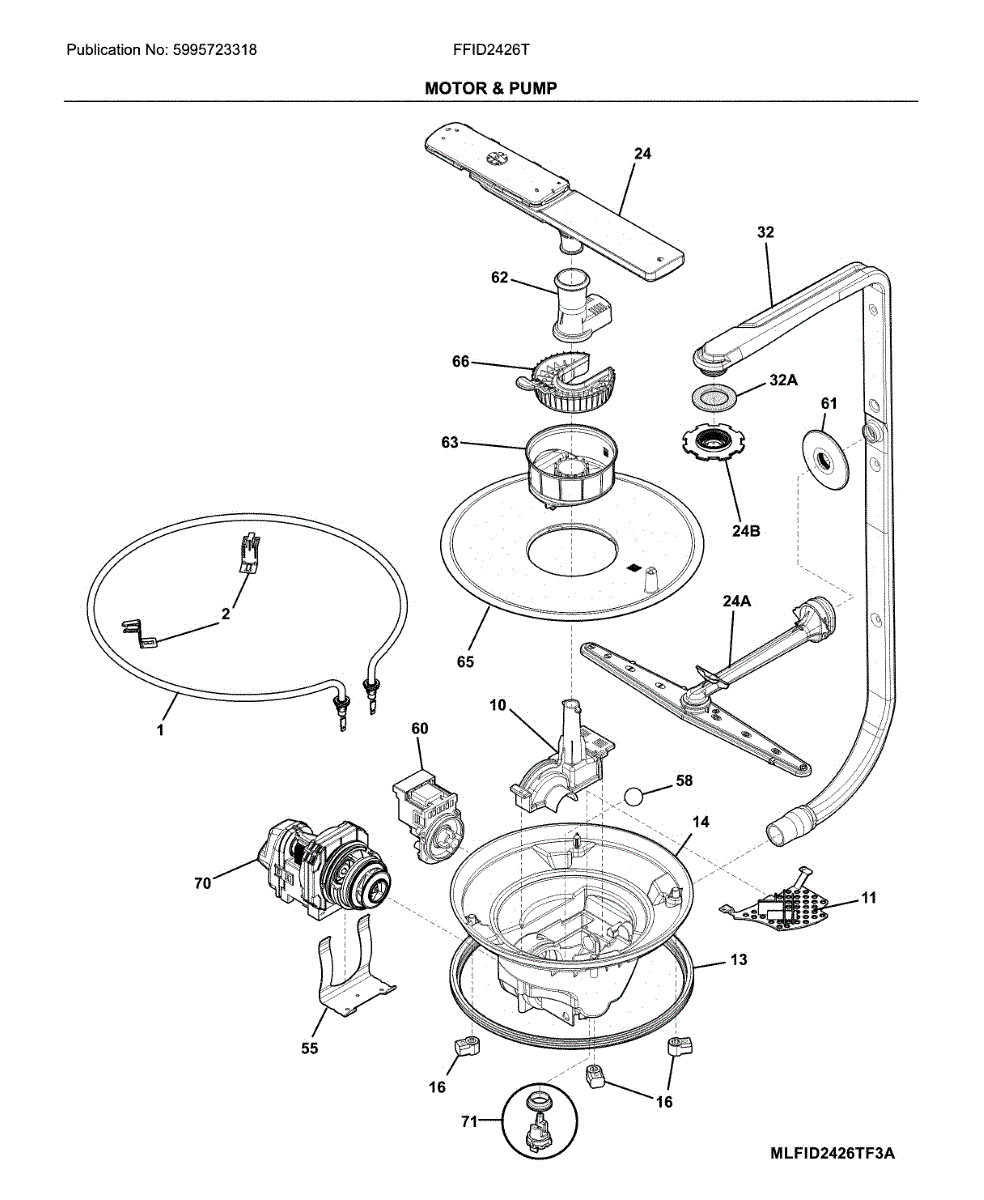 Publication No: 5995723318
FFID2426T
MOTOR & PUMP

24
32
62
66
32A
61
63
24B
2
24A
65
1
10
60
58
14
70
11
13
55
16
16
71

MLFID2426TF3A