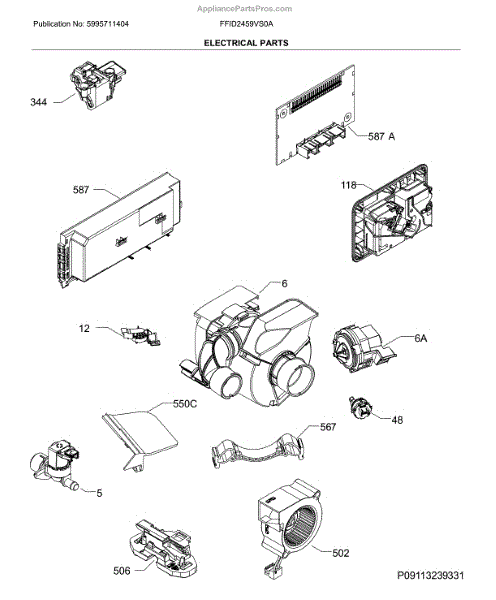 AppliancePartsPros.com

Publication No: 5995711404

FFID2459VS0A

ELECTRICAL PARTS

344

587 A

587

118

6

12

6A

550C

48

567

5

502

506

P09113239331