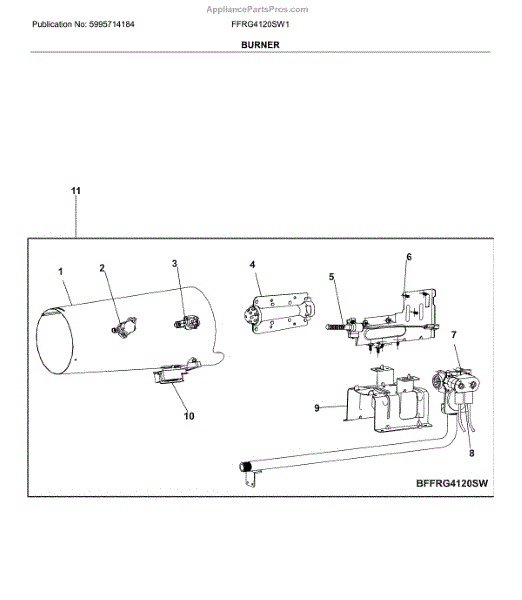 AppliancePartsPros.com

Publication No: 5995714184

FFRG4120SW1

BURNER

11

1

2

3

4

5

6

7

8

9

10

BFFRG4120SW