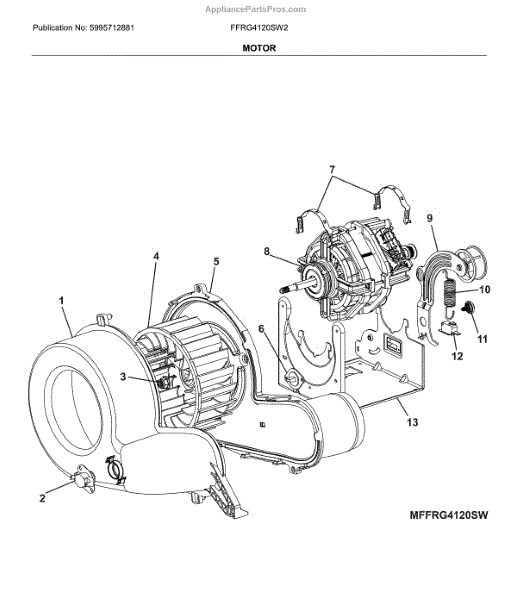 AppliancePartsPros.com

Publication No: 5995712881

FFRG4120SW2

MOTOR

7

9

8

4

5

10

1

6

11

12

3

13

2

MFFRG4120SW