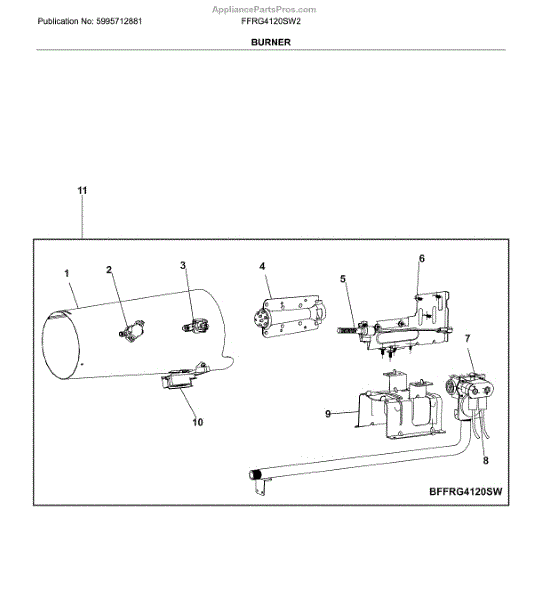 AppliancePartsPros.com

Publication No: 5995712881

FFRG4120SW2

BURNER

11

1

2

3

4

5

6

7

8

9

10

BFFRG4120SW