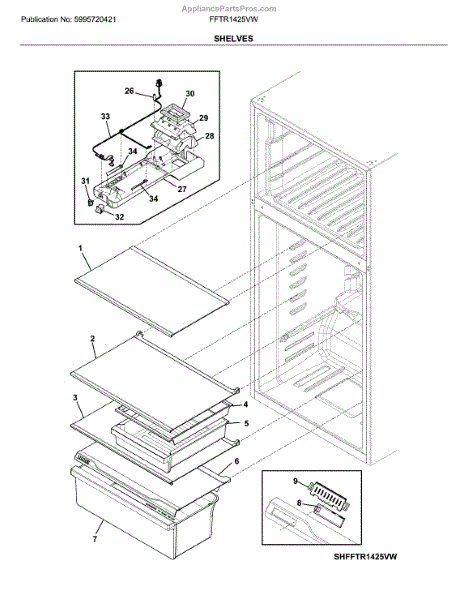 AppliancePartsPros.com

Publication No: 5995720421

FFTR1425VW

SHELVES

26
30
33
29
28
34
31
27
34
32
1
2
3
4
5
6
7
9
8

SHFFTR1425VW