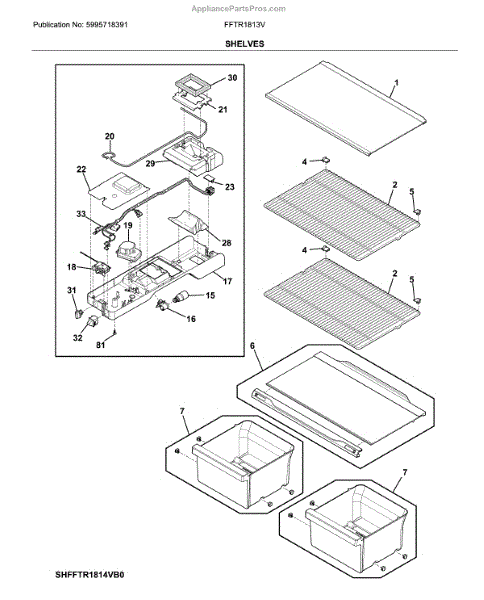 AppliancePartsPros.com

Publication No: 5995718391

FFTR1813V

SHELVES

30
21
20
29
22
23
33
19
28
18
17
31
15
16
32
81

1
4
2
5
4
2
5
6
7
7

SHFFTR1814VB0