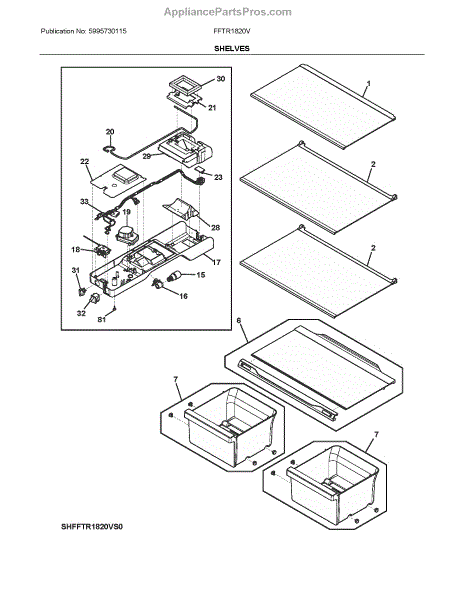 AppliancePartsPros.com

Publication No: 5995730115 FFTR1820V

SHELVES

30
21
20
29
22
23
33
19
28
18
17
31
15
16
32
81

1
2
2
6
7
7

SHFFTR1820VS0