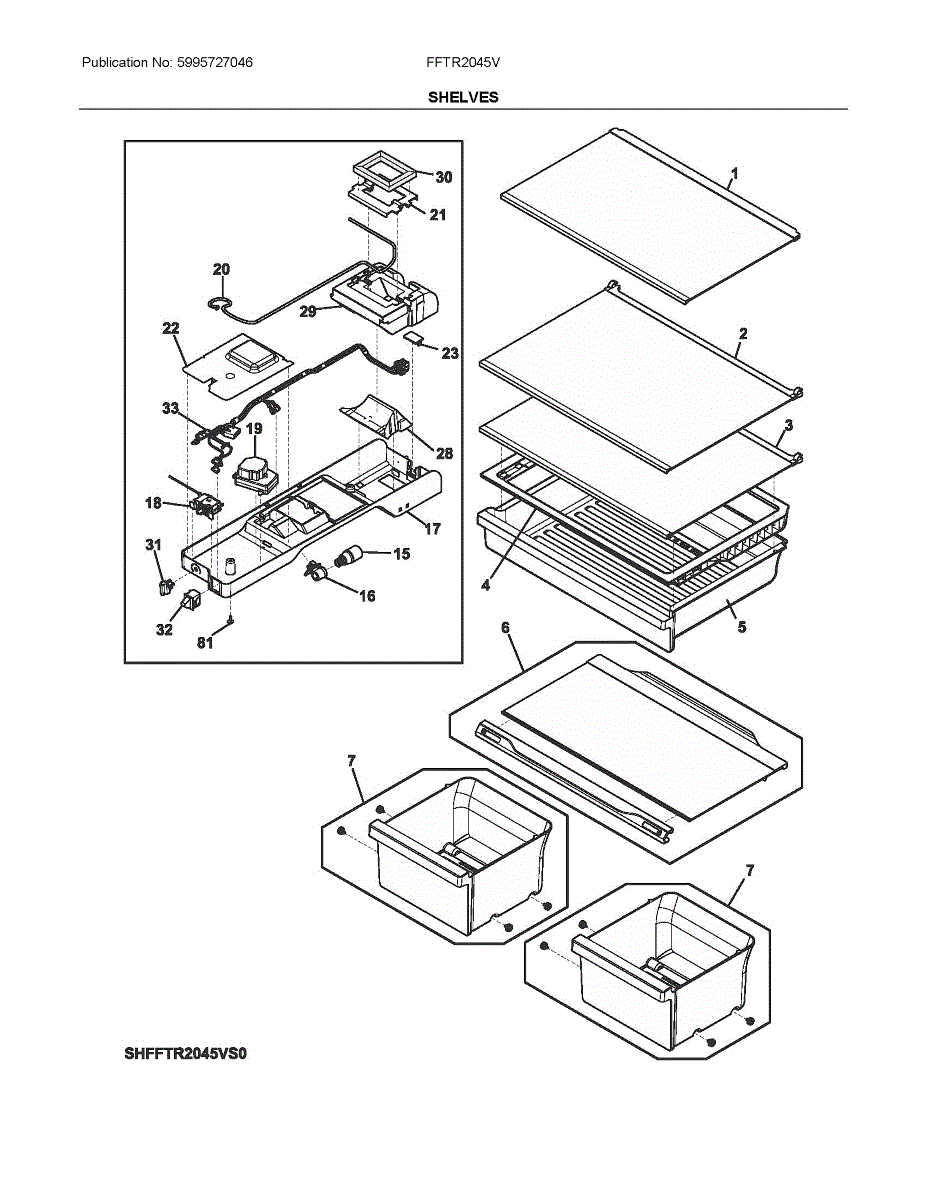 Publication No: 5995727046 FFTR2045V

SHELVES

30
21
20
29
22
23
33
19
28
18
17
31
15
16
32
81
1
2
3
4
5
6
7
7

SHFFTR2045VS0