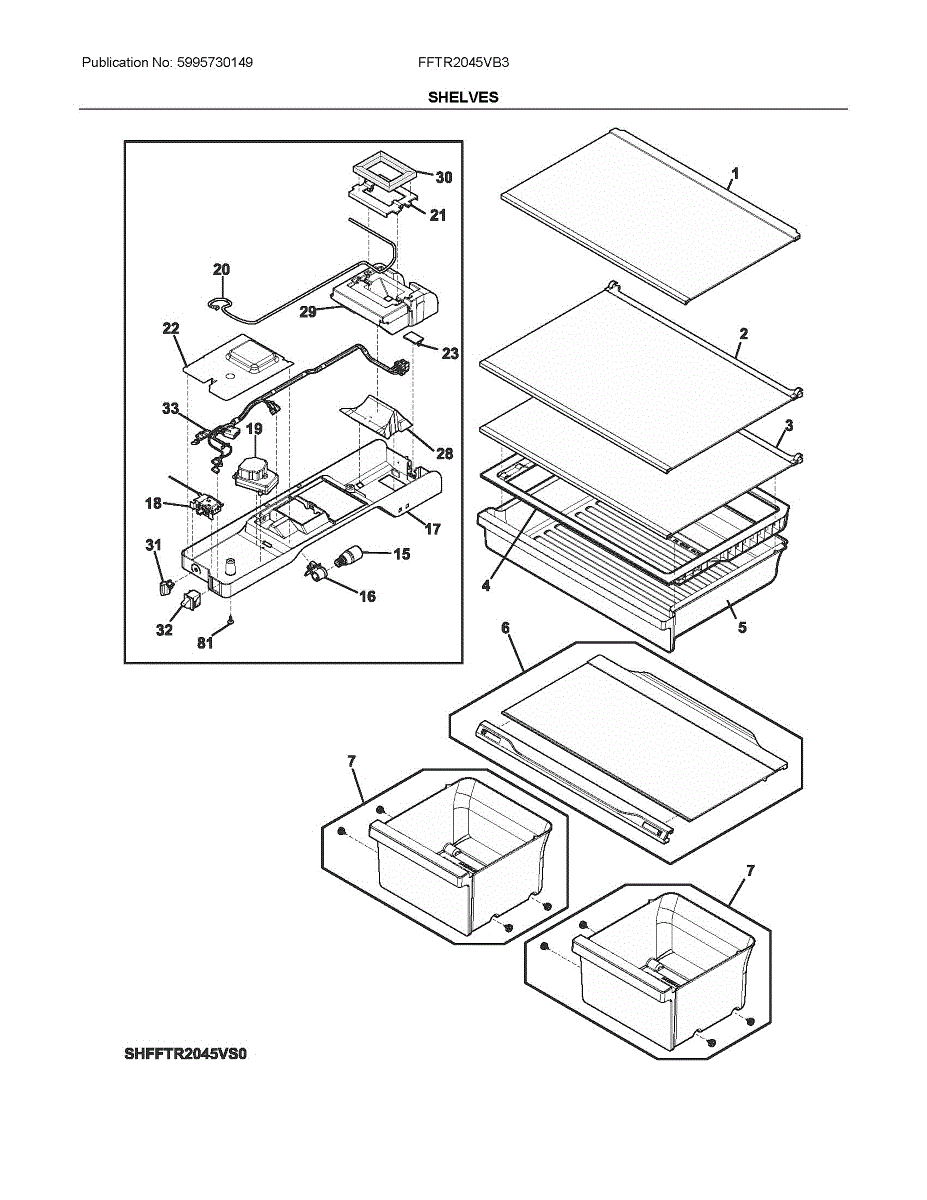 Publication No: 5995730149

FFTR2045VB3

SHELVES

30
21
20
29
22
23
33
19
28
18
17
31
15
16
32
81
1
2
3
4
5
6
7
7

SHFFTR2045VS0