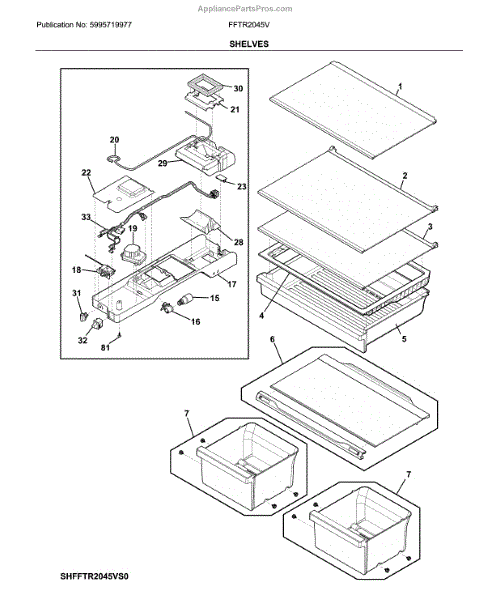 AppliancePartsPros.com

Publication No: 5995719977

FFTR2045V

SHELVES

30
21
20
29
22
23
33
19
28
18
17
31
15
16
32
81
1
2
3
4
5
6
7
7

SHFFTR2045VS0