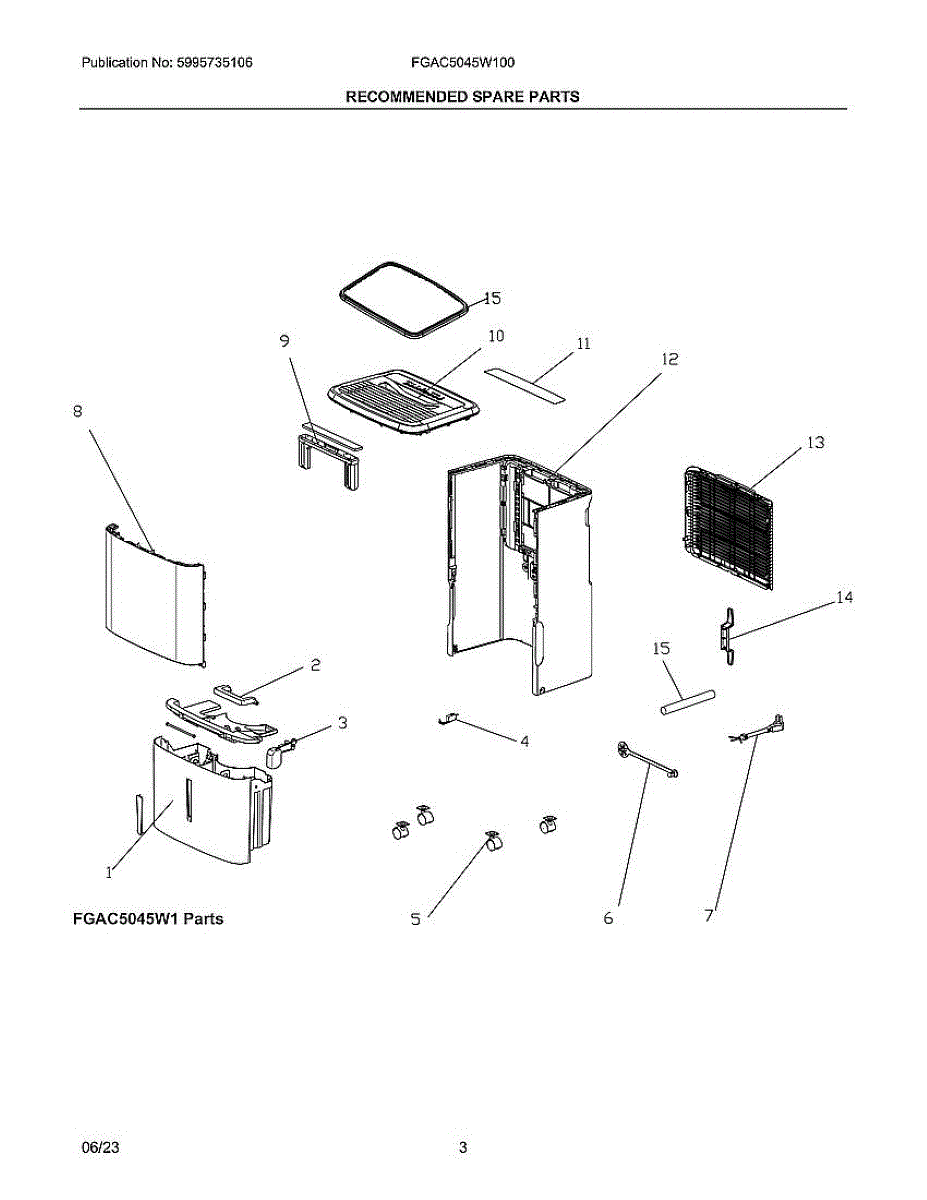 Publication No: 5995735106 FGAC5045W100

RECOMMENDED SPARE PARTS

15
9
10
11
12
8
13
14
15
2
3
4
1
5
6
7

FGAC5045W1 Parts

06/23 3