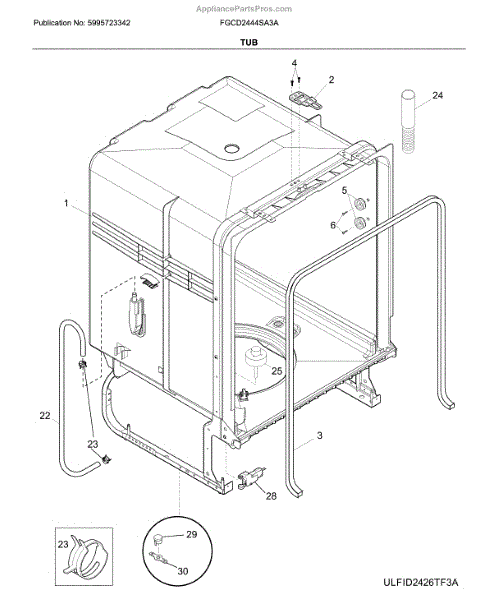 AppliancePartsPros.com

Publication No: 5995723342

FGCD2444SA3A

TUB

4
2
24
1
5
6
25
22
23
3
28
23
29
30

ULFID2426TF3A