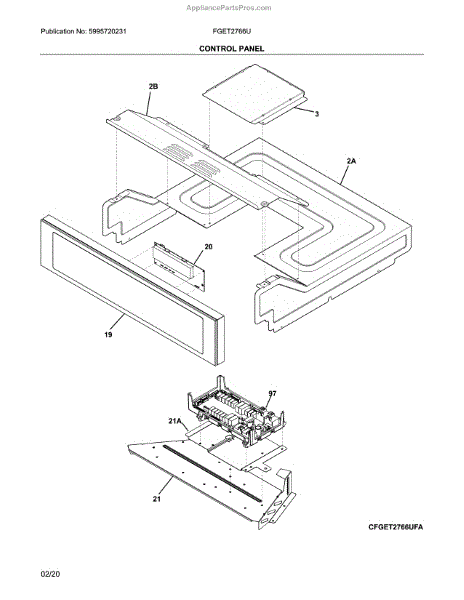 AppliancePartsPros.com

Publication No: 5995720231 FGET2766U

CONTROL PANEL

2B

3

2A

20

19

97

21A

21

CFGET2766UFA

02/20