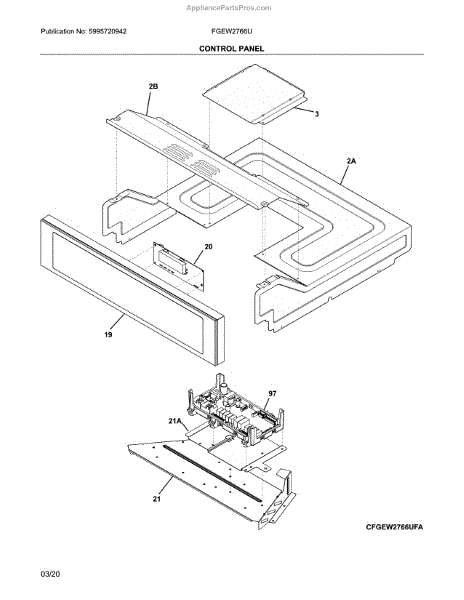 AppliancePartsPros.com

Publication No: 5995720942

FGEW2766U

CONTROL PANEL

2B

3

2A

20

19

97

21A

21

CFGEW2766UFA

03/20