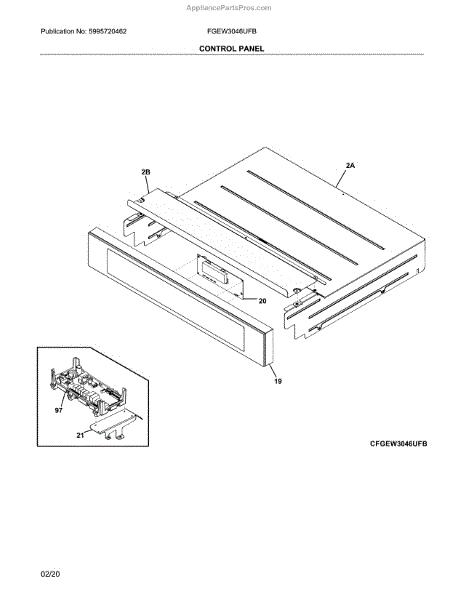 AppliancePartsPros.com

Publication No: 5995720462
FGEW3046UFB
CONTROL PANEL

2B
2A
20
19
97
21

CFGEW3046UFB

02/20