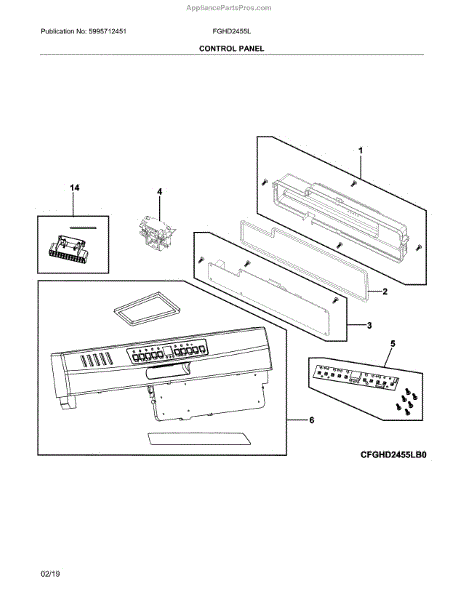 AppliancePartsPros.com

Publication No: 5995712451 FGHD2455L

CONTROL PANEL

1

14

4

2

3

5

6

CFGHD2455LB0

02/19