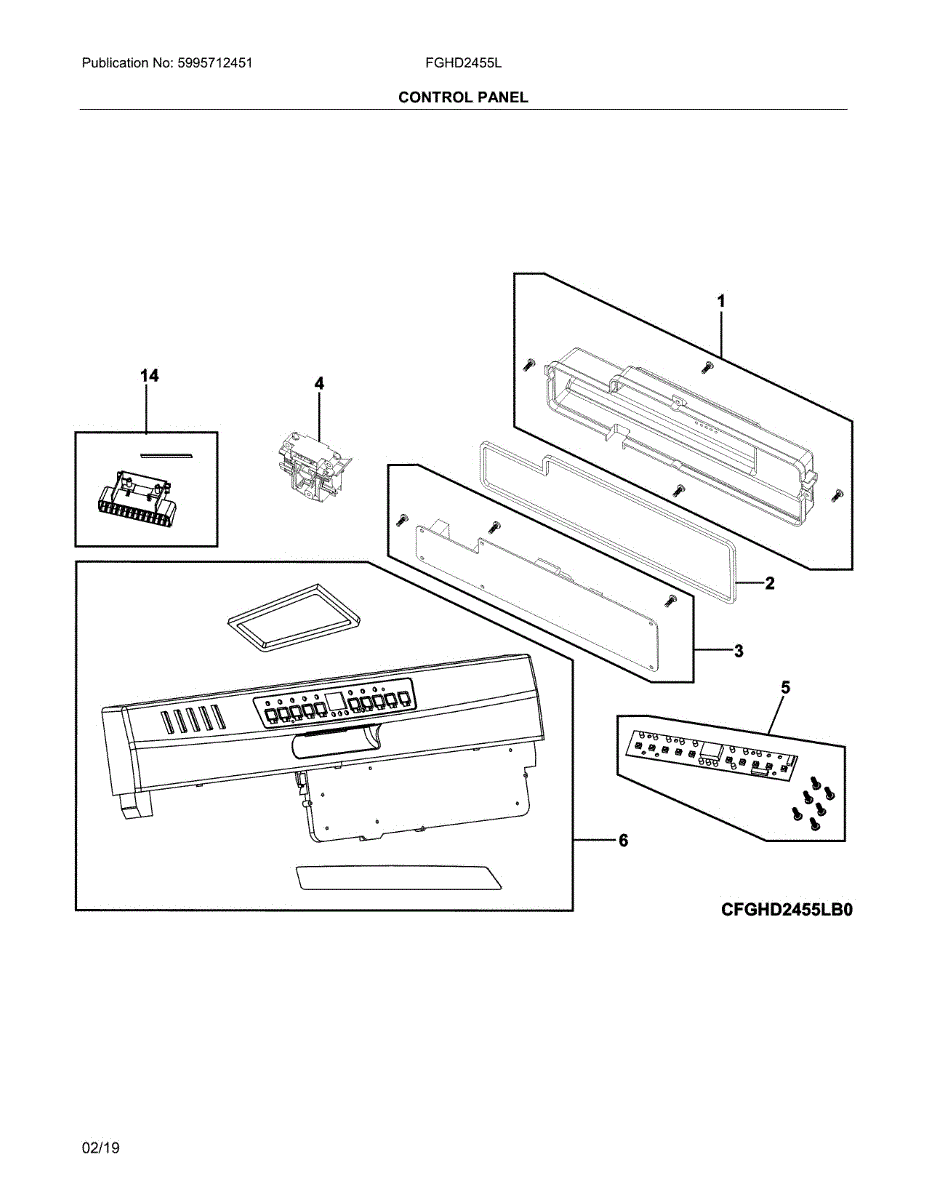 Publication No: 5995712451

FGHD2455L

CONTROL PANEL

1

14

4

2

3

5

6

CFGHD2455LB0

02/19