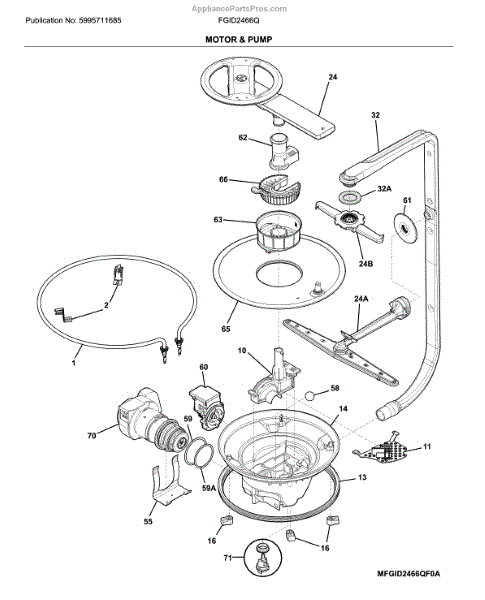 AppliancePartsPros.com

Publication No: 5995711685

FGID2466Q

MOTOR & PUMP

24

32

62

66

32A

61

63

24B

2

65

24A

1

10

60

58

14

70

59

11

59A

13

55

16

16

71

MFGID2466QF0A