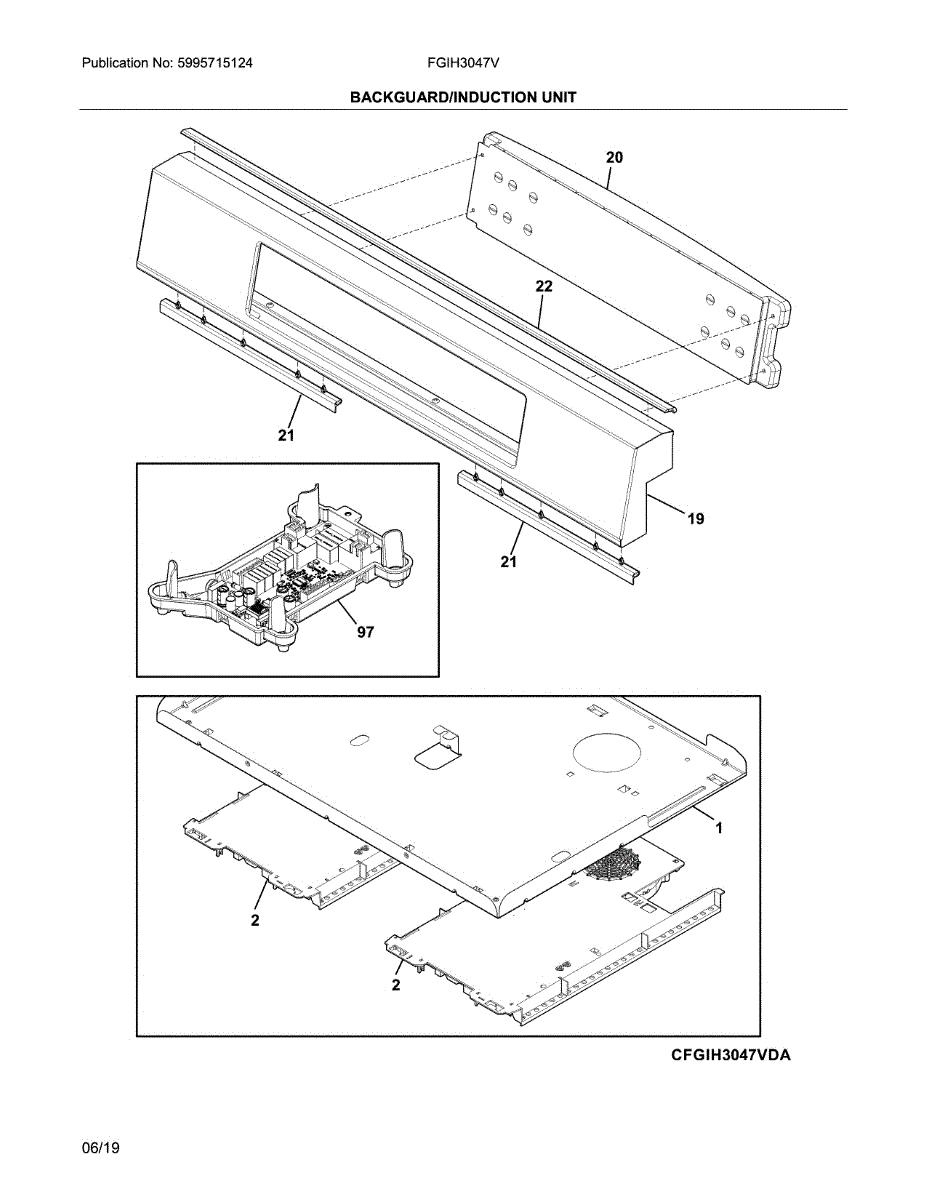 Publication No: 5995715124

FGIH3047V

BACKGUARD/INDUCTION UNIT

20

22

21

19

21

97

1

2

2

CFGIH3047VDA

06/19